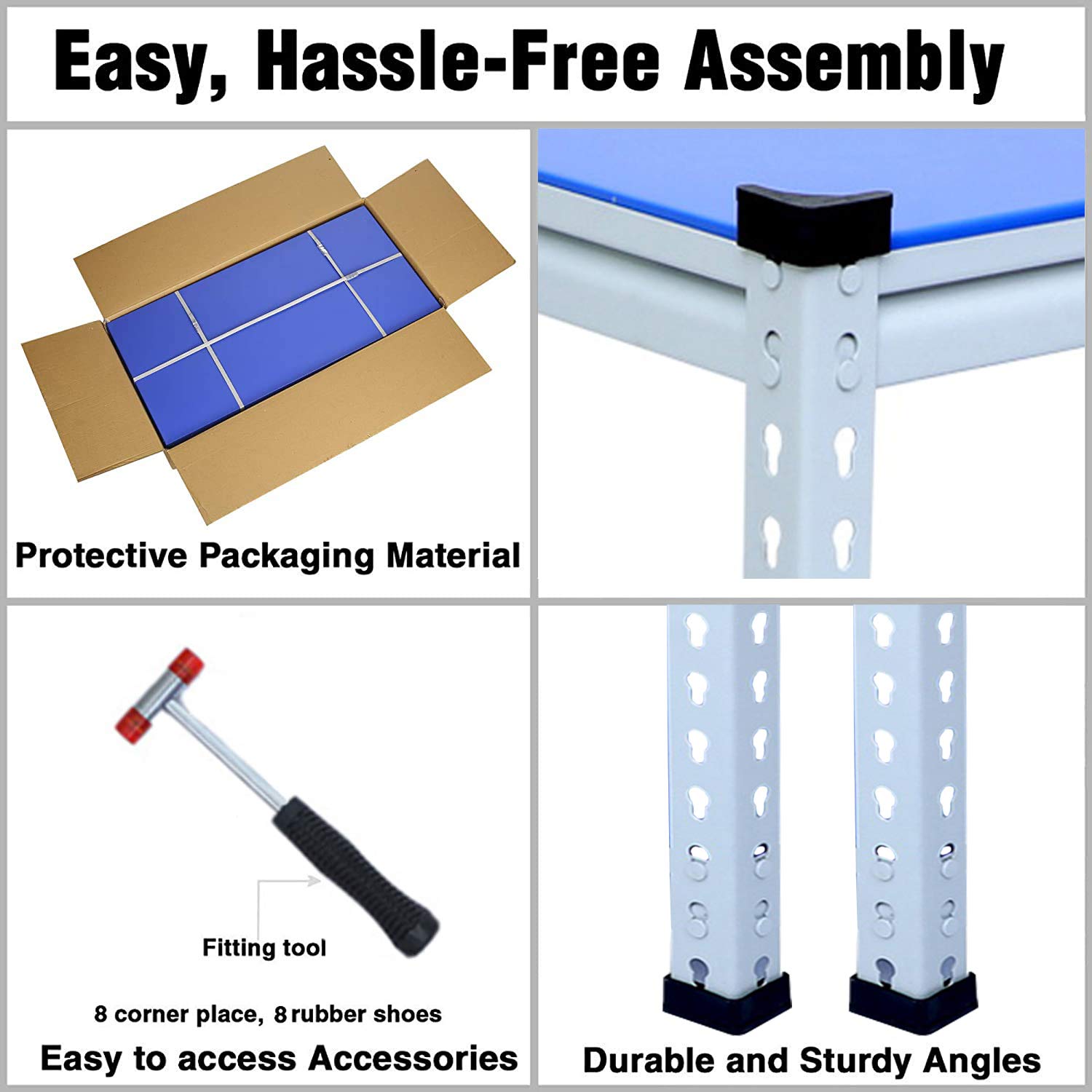 Easy, Hassle-Free Assembly

Protective Packaging Material

Fitting tool

8 corner place, 8 rubber shoes

Easy to access Accessories

Durable and Sturdy Angles